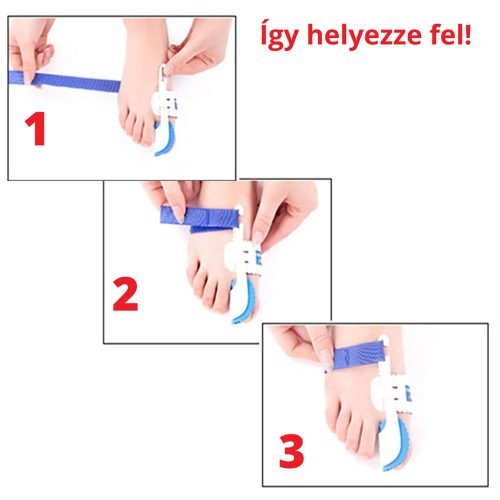 Így helyezze fel!

1

2

3