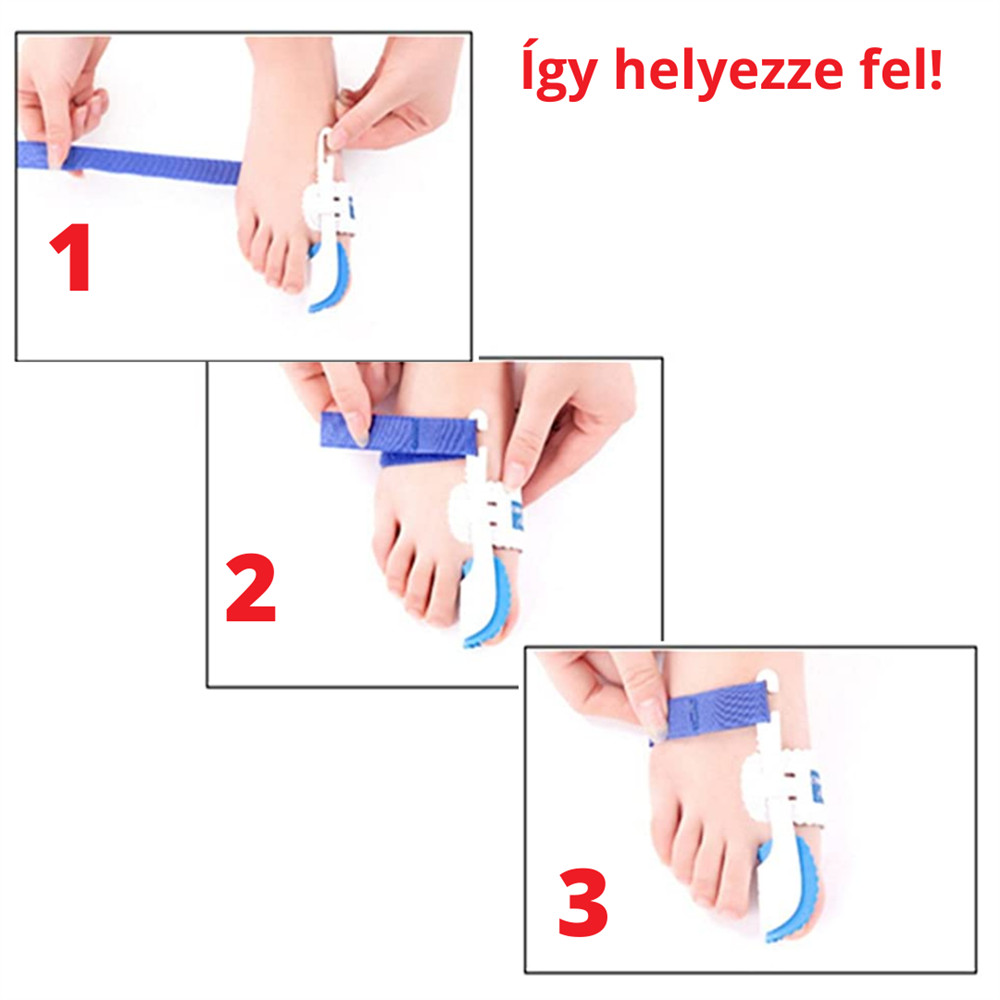 Így helyezze fel!

1

2

3